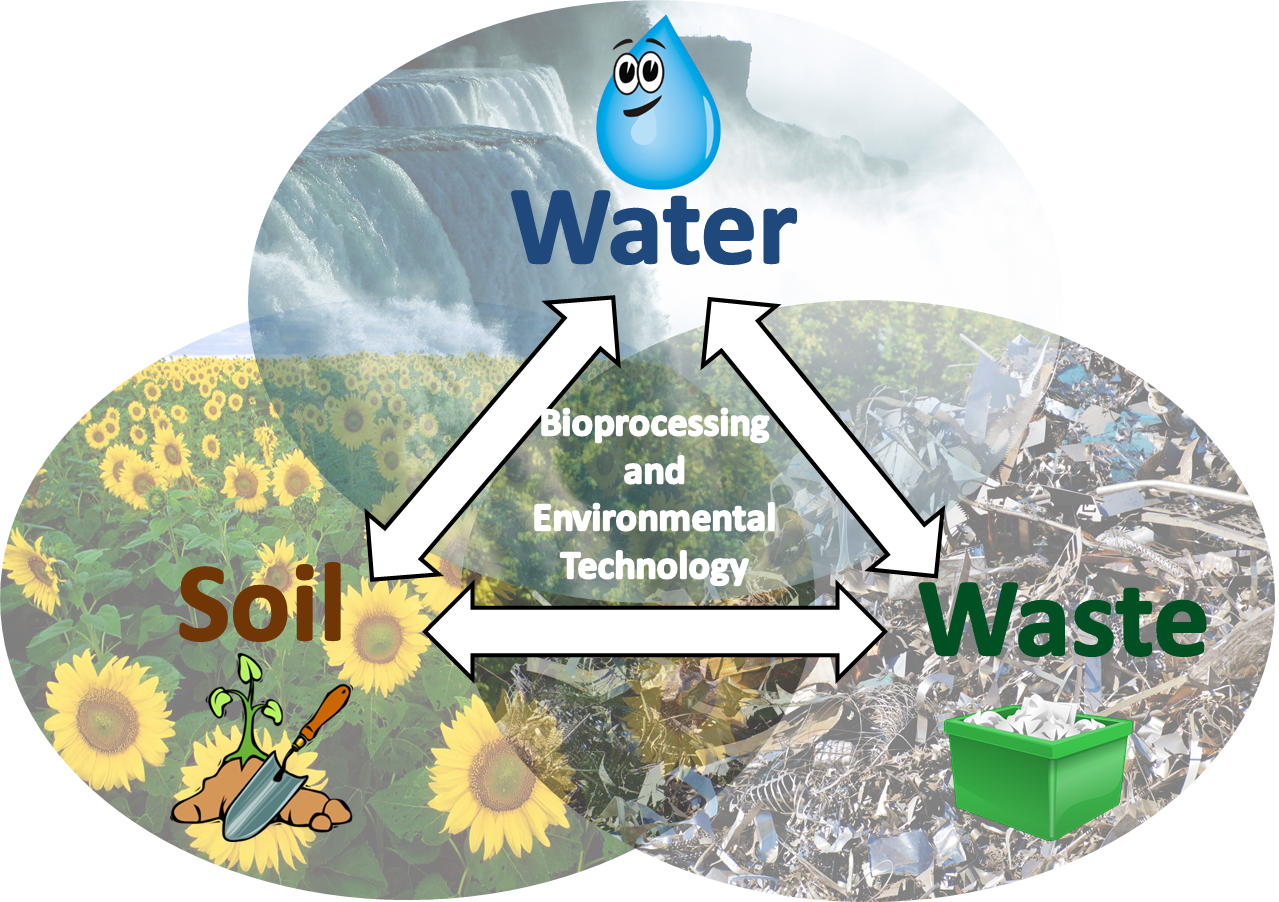 Water

Bioprocessing and Environmental Technology

Soil

Waste